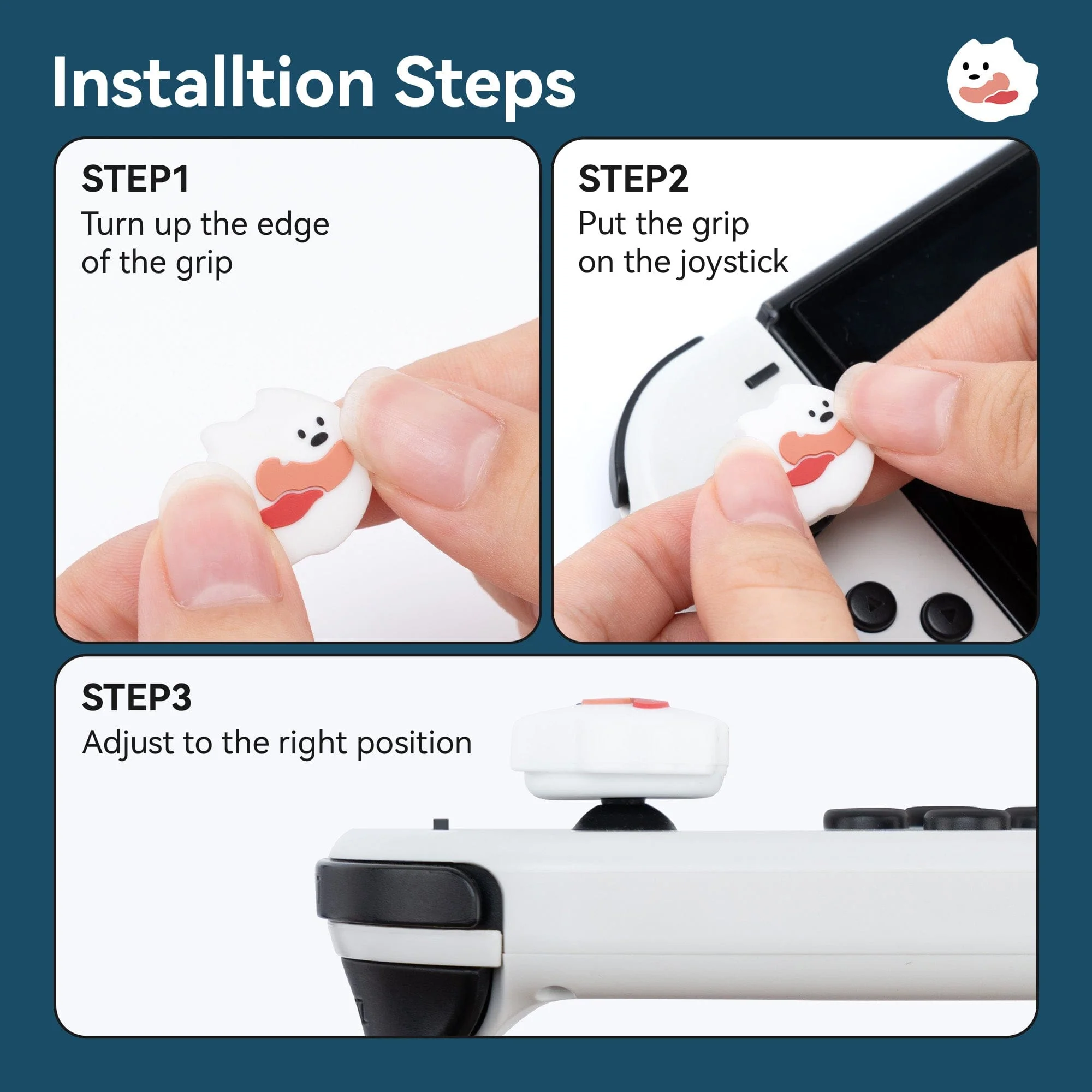 Installtion Steps

STEP1
Turn up the edge of the grip

STEP2
Put the grip on the joystick

STEP3
Adjust to the right position